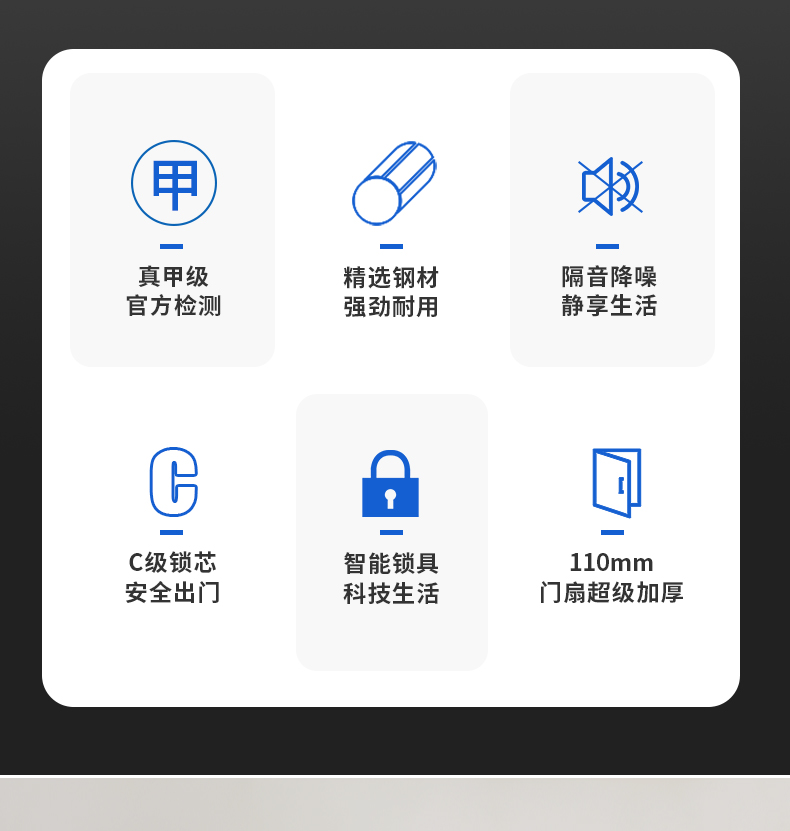 甲

真甲级
官方检测

精选钢材
强劲耐用

隔音降噪
静享生活

C

C级锁芯
安全出门

智能锁具
科技生活

110mm
门扇超级加厚