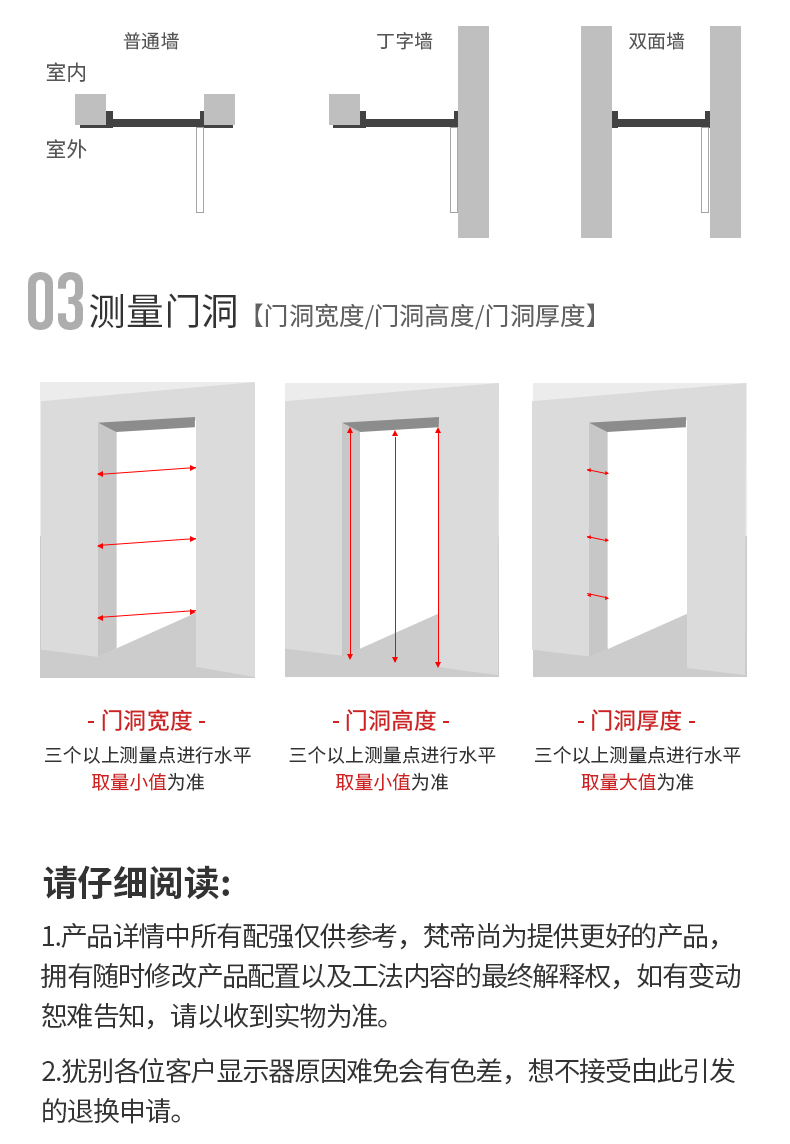 普通墙

丁字墙

双面墙

室内

室外

03 测量门洞【门洞宽度/门洞高度/门洞厚度】

- 门洞宽度 -
三个以上测量点进行水平
取量小值为准

- 门洞高度 -
三个以上测量点进行水平
取量小值为准

- 门洞厚度 -
三个以上测量点进行水平
取量大值为准

请仔细阅读:

1.产品详情中所有配强仅供参考，梵帝尚为提供更好的产品，拥有随时修改产品配置以及工法内容的最终解释权，如有变动恕难告知，请以收到实物为准。

2.犹别各位客户显示器原因难免会有色差，想不接受由此引发的退换申请。